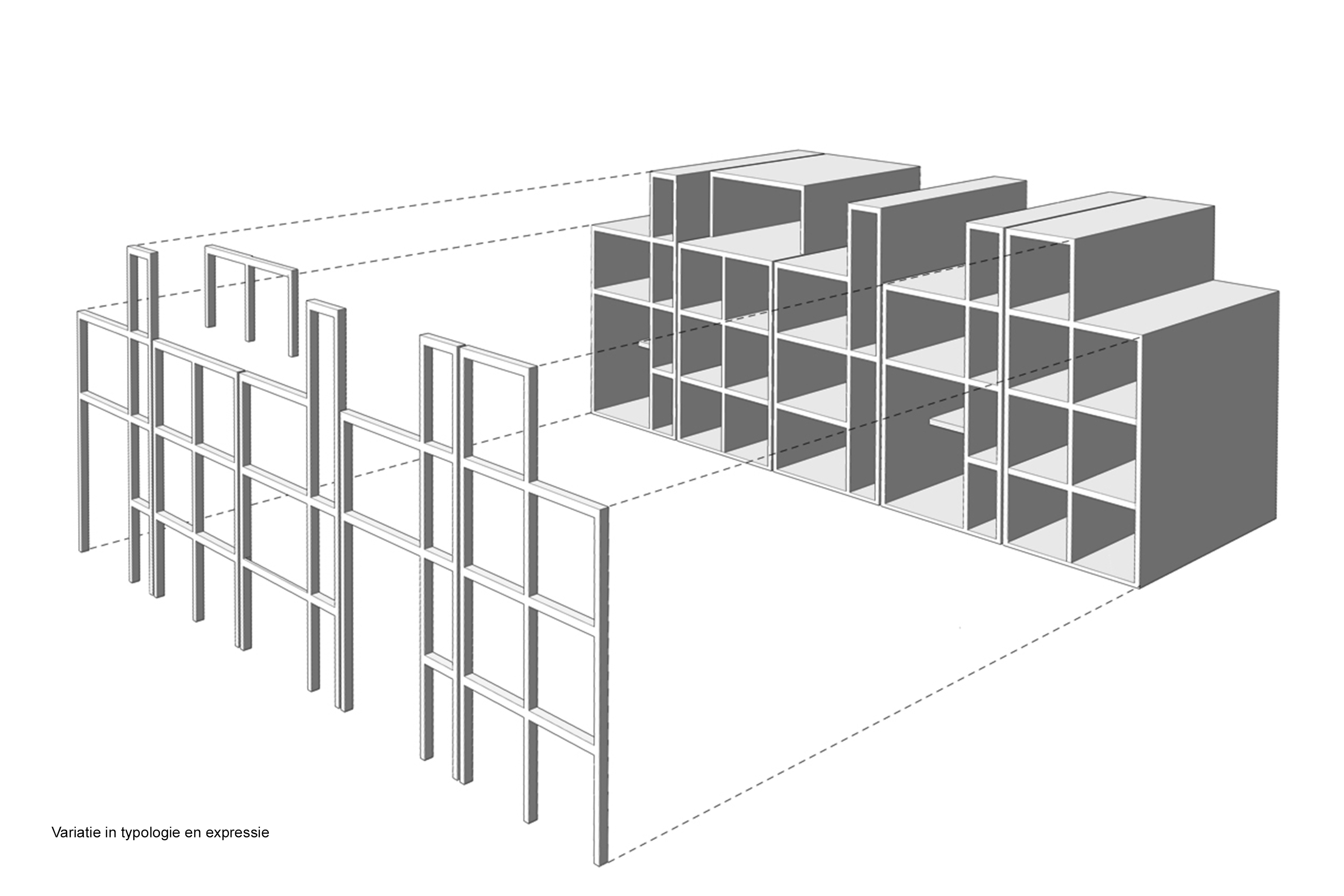 Variatie in typologie en expressie